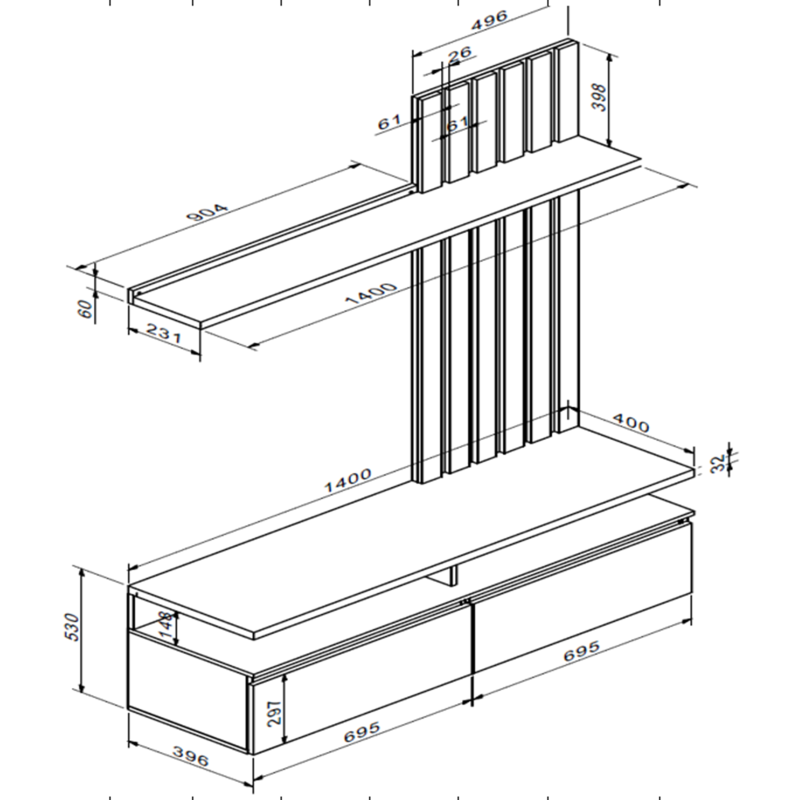 496
26
398
61
61
904
1400
60
231
400
32
1400
530
148
695
297
695
396